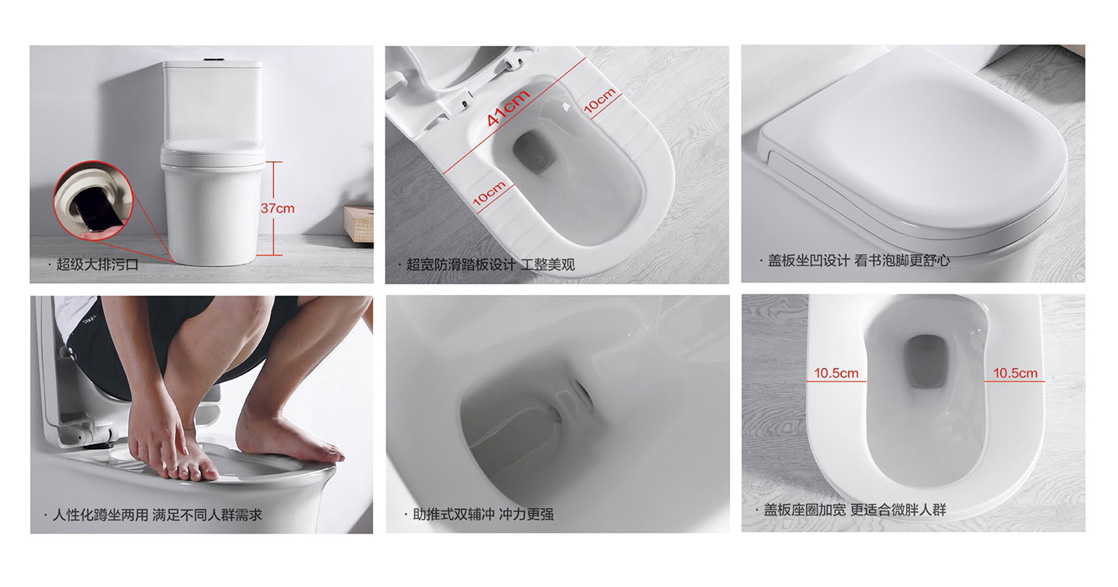 37cm

· 超级大排污口

41cm

10cm

10cm

· 超宽防滑踏板设计 工整美观

· 盖板坐凹设计 看书泡脚更舒心

· 人性化蹲坐两用 满足不同人群需求

· 助推式双辅冲 冲力更强

10.5cm

10.5cm

· 盖板座圈加宽 更适合微胖人群